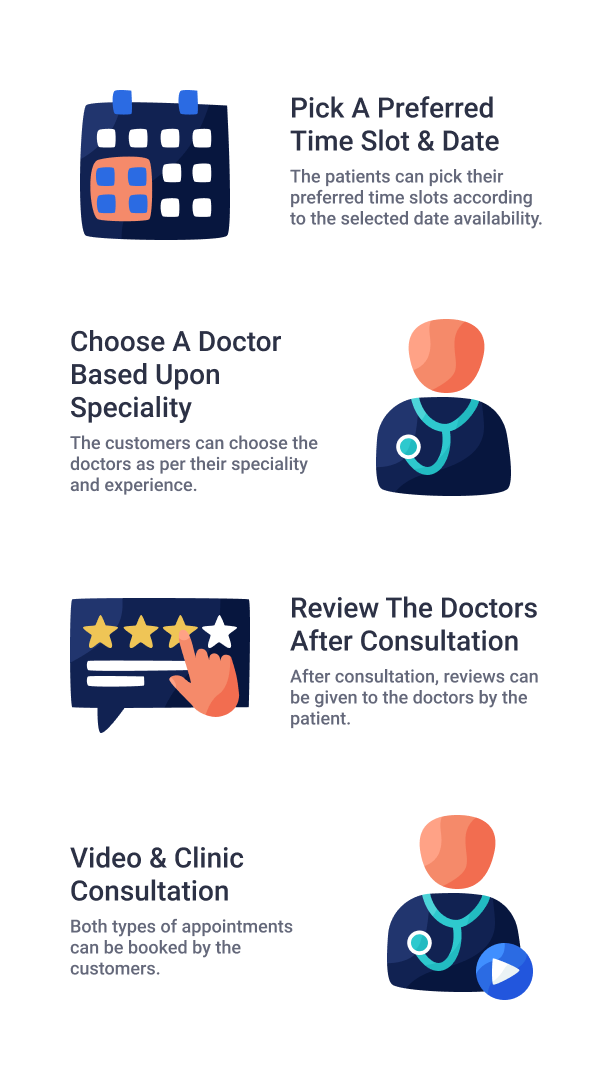 Pick A Preferred Time Slot & Date

The patients can pick their preferred time slots according to the selected date availability.

Choose A Doctor Based Upon Speciality

The customers can choose the doctors as per their speciality and experience.

Review The Doctors After Consultation

After consultation, reviews can be given to the doctors by the patient.

Video & Clinic Consultation

Both types of appointments can be booked by the customers.