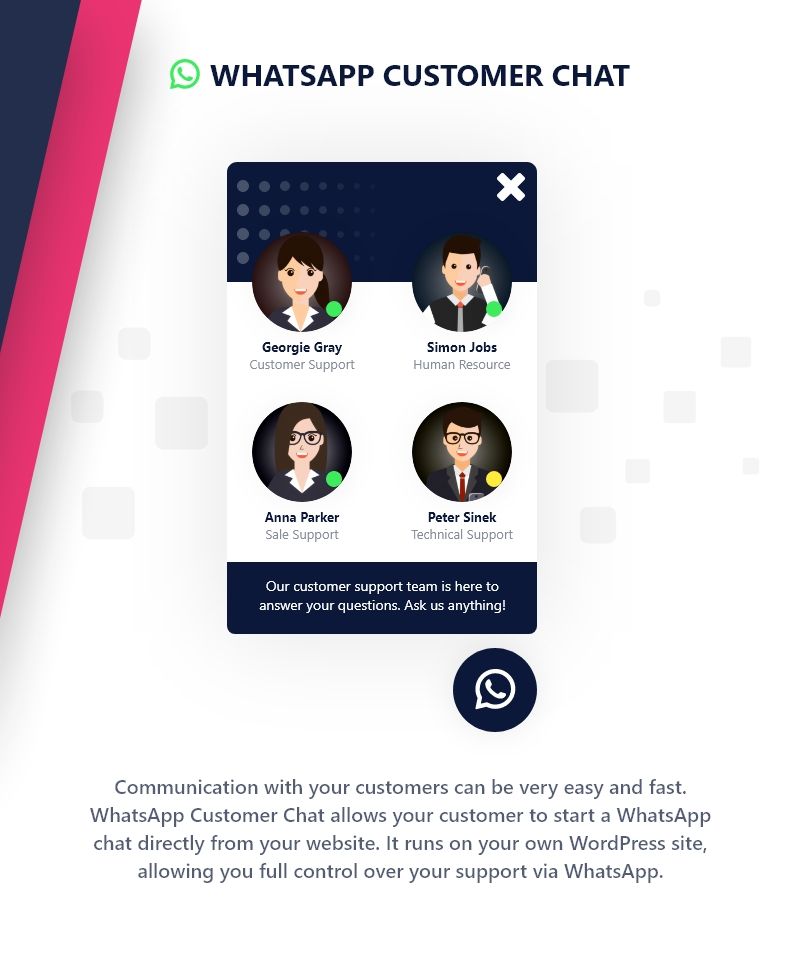 WHATSAPP CUSTOMER CHAT

Georgie Gray
Customer Support

Simon Jobs
Human Resource

Anna Parker
Sale Support

Peter Sinek
Technical Support

Our customer support team is here to answer your questions. Ask us anything!

Communication with your customers can be very easy and fast. WhatsApp Customer Chat allows your customer to start a WhatsApp chat directly from your website. It runs on your own WordPress site, allowing you full control over your support via WhatsApp.